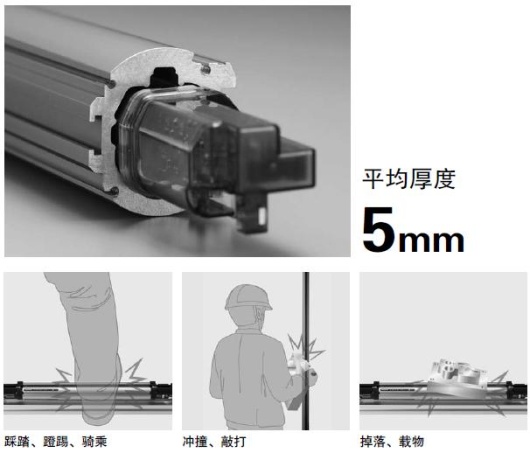 平均厚度

5mm

踩踏、蹬踢、骑乘

冲撞、敲打

掉落、载物