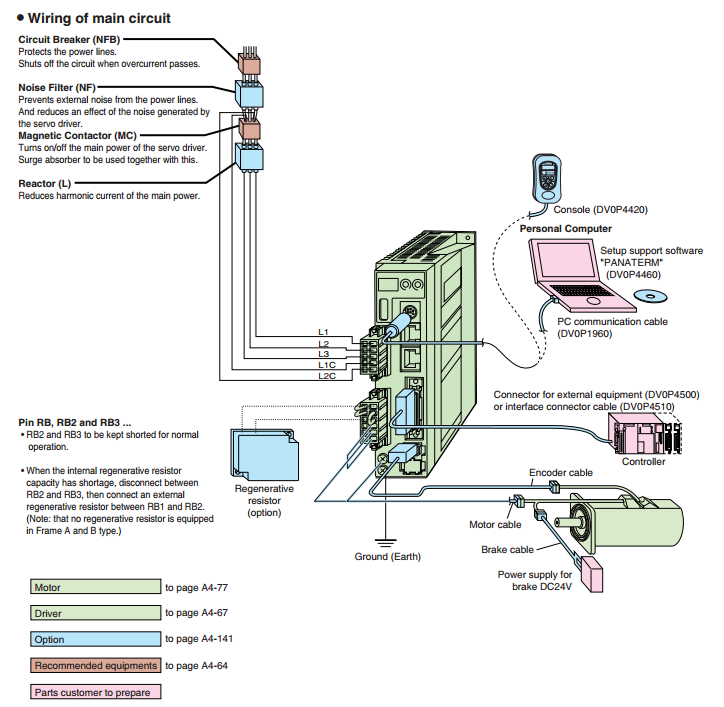 • Wiring of main circuit

Circuit Breaker (NFB)
Protects the power lines.
Shuts off the circuit when overcurrent passes.

Noise Filter (NF)
Prevents external noise from the power lines.
And reduces an effect of the noise generated by the servo driver.

Magnetic Contactor (MC)
Turns on/off the main power of the servo driver.
Surge absorber to be used together with this.

Reactor (L)
Reduces harmonic current of the main power.

Console (DV0P4420)

Personal Computer

Setup support software "PANATERM" (DV0P4460)

PC communication cable (DV0P1960)

L1
L2
L3
L1C
L2C

Connector for external equipment (DV0P4500) or interface connector cable (DV0P4510)

Controller

Pin RB, RB2 and RB3 ...
• RB2 and RB3 to be kept shorted for normal operation.

• When the internal regenerative resistor capacity has shortage, disconnect between RB2 and RB3, then connect an external regenerative resistor between RB1 and RB2. (Note: that no regenerative resistor is equipped in Frame A and B type.)

Regenerative resistor (option)

Encoder cable

Motor cable

Brake cable

Ground (Earth)

Power supply for brake DC24V

Motor to page A4-77
Driver to page A4-67
Option to page A4-141
Recommended equipments to page A4-64
Parts customer to prepare