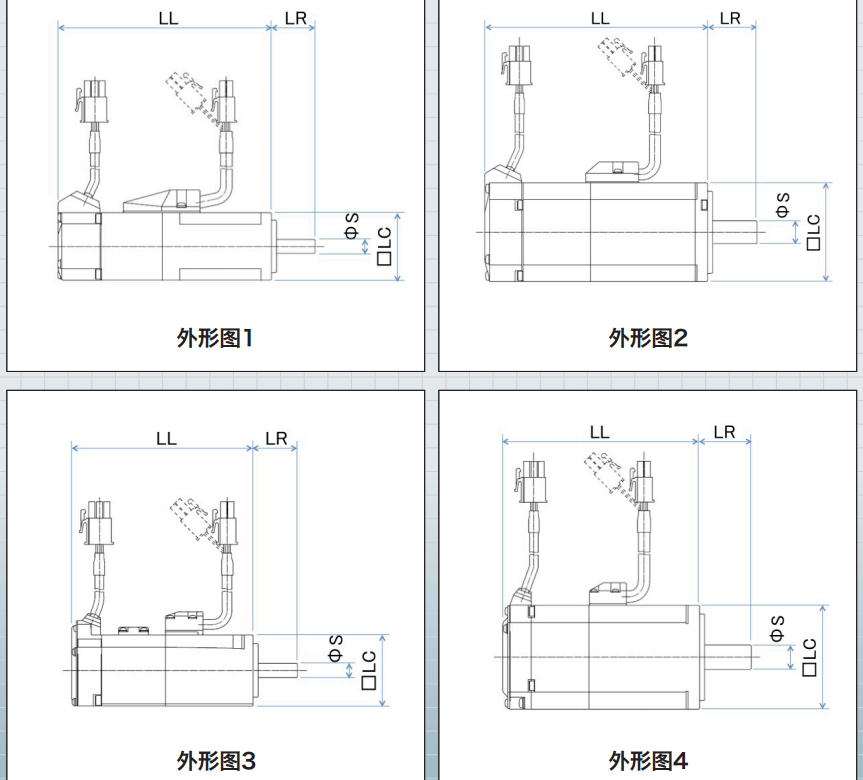 LL
LR
ΦS
□LC
外形图1

LL
LR
ΦS
□LC
外形图2

LL
LR
ΦS
□LC
外形图3

LL
LR
ΦS
□LC
外形图4