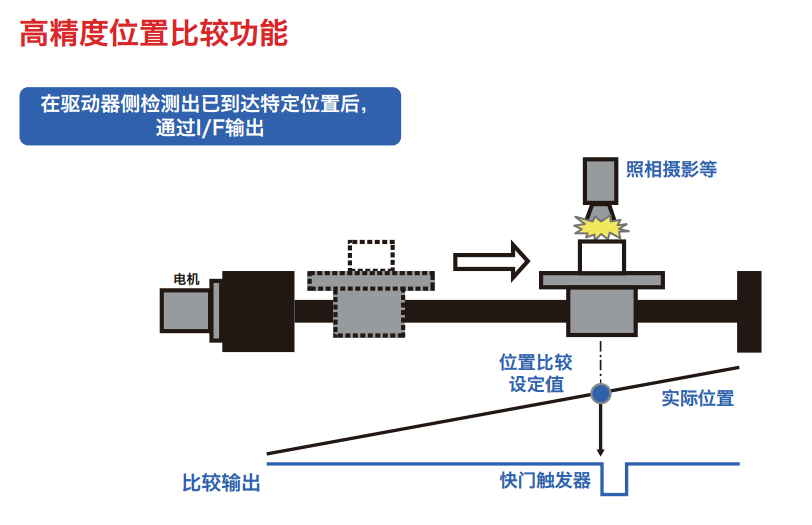 高精度位置比较功能

在驱动器侧检测出已到达特定位置后，通过I/F输出

照相摄影等

电机

位置比较设定值

实际位置

比较输出

快门触发器