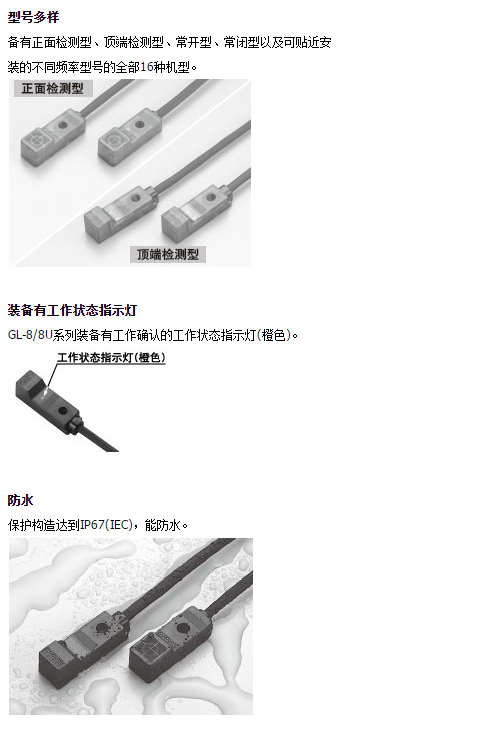 型号多样

备有正面检测型、顶端检测型、常开型、常闭型以及可贴近安装的不同频率型号的全部16种机型。

正面检测型

顶端检测型

装备有工作状态指示灯

GL-8/8U系列装备有工作确认的工作状态指示灯(橙色)。

工作状态指示灯(橙色)

防水

保护构造达到IP67(IEC)，能防水。