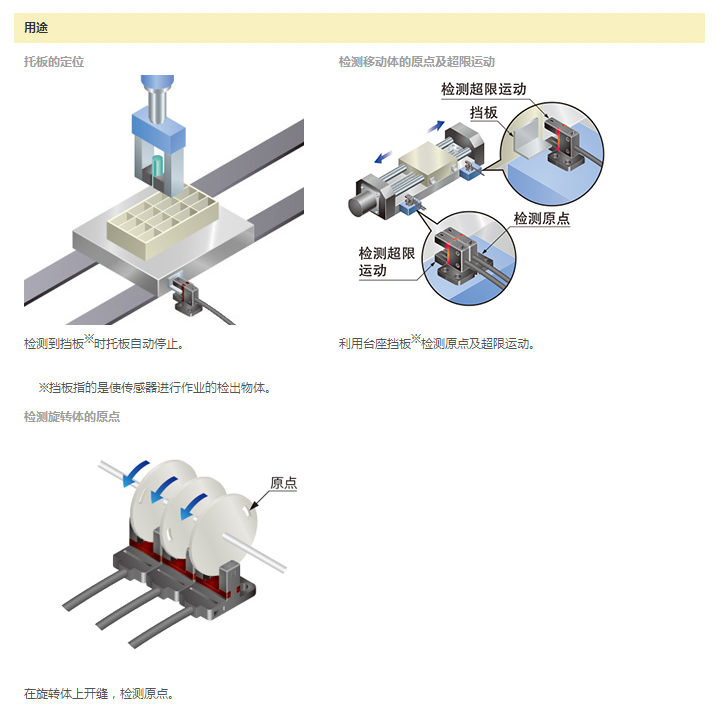 用途

托板的定位

检测到挡板※时托板自动停止。

检测移动体的原点及超限运动

检测超限运动

挡板

检测原点

检测超限运动

利用台座挡板※检测原点及超限运动。

※挡板指的是使传感器进行作业的检出物体。

检测旋转体的原点

原点

在旋转体上开缝，检测原点。